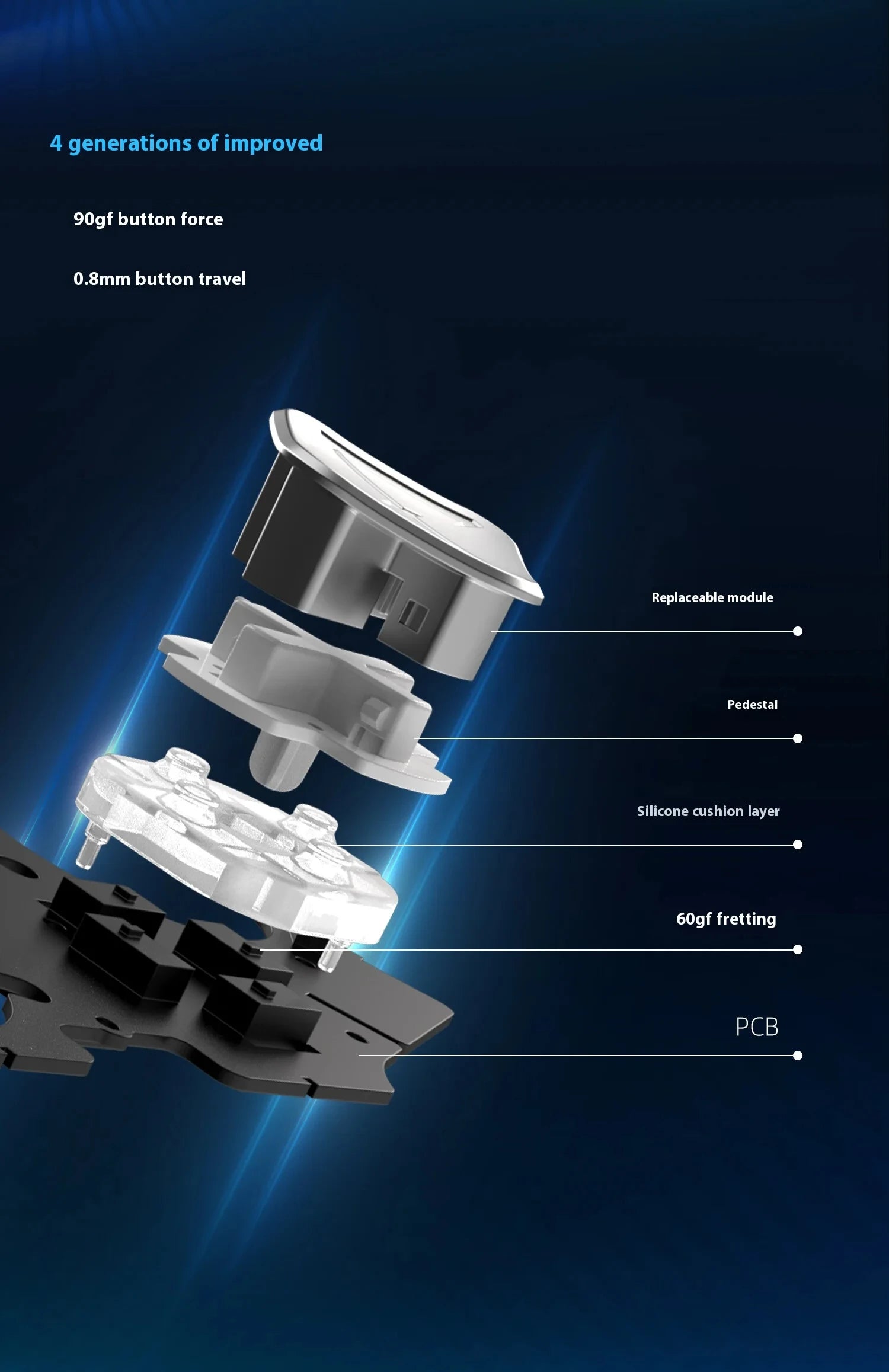 4 generations of improved

90gf button force

0.8mm button travel

Replaceable module

Pedestal

Silicone cushion layer

60gf fretting

PCB