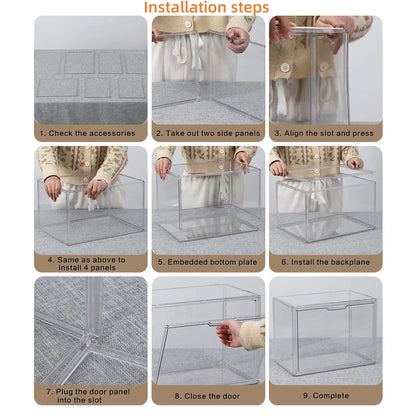 Installation steps

1. Check the accessories

2. Take out two side panels

3. Align the slot and press

4. Same as above to install 4 panels

5. Embedded bottom plate

6. Install the backplane

7. Plug the door panel into the slot

8. Close the door

9. Complete