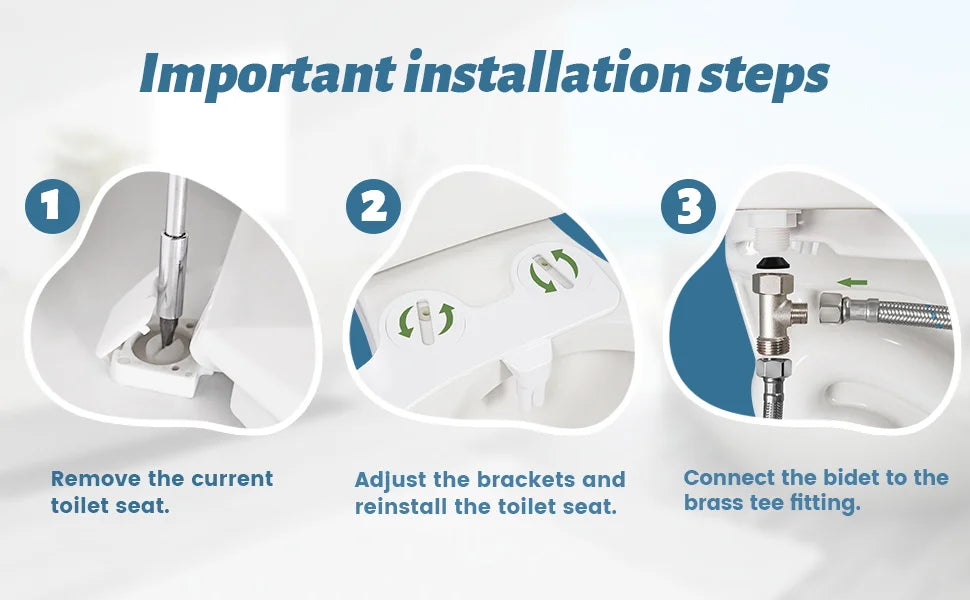 Important installation steps

1

Remove the current toilet seat.

2

Adjust the brackets and reinstall the toilet seat.

3

Connect the bidet to the brass tee fitting.