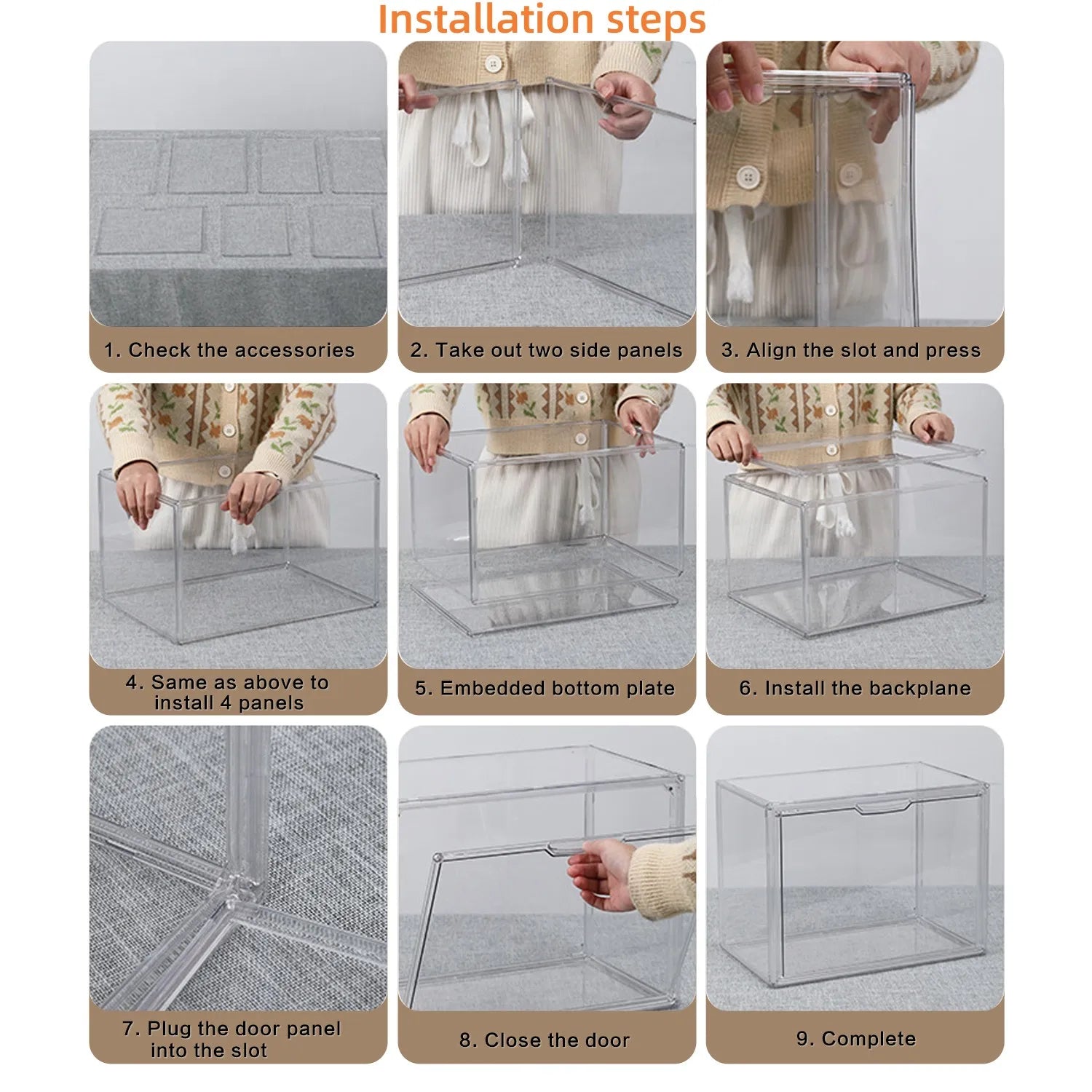 Installation steps

1. Check the accessories

2. Take out two side panels

3. Align the slot and press

4. Same as above to install 4 panels

5. Embedded bottom plate

6. Install the backplane

7. Plug the door panel into the slot

8. Close the door

9. Complete