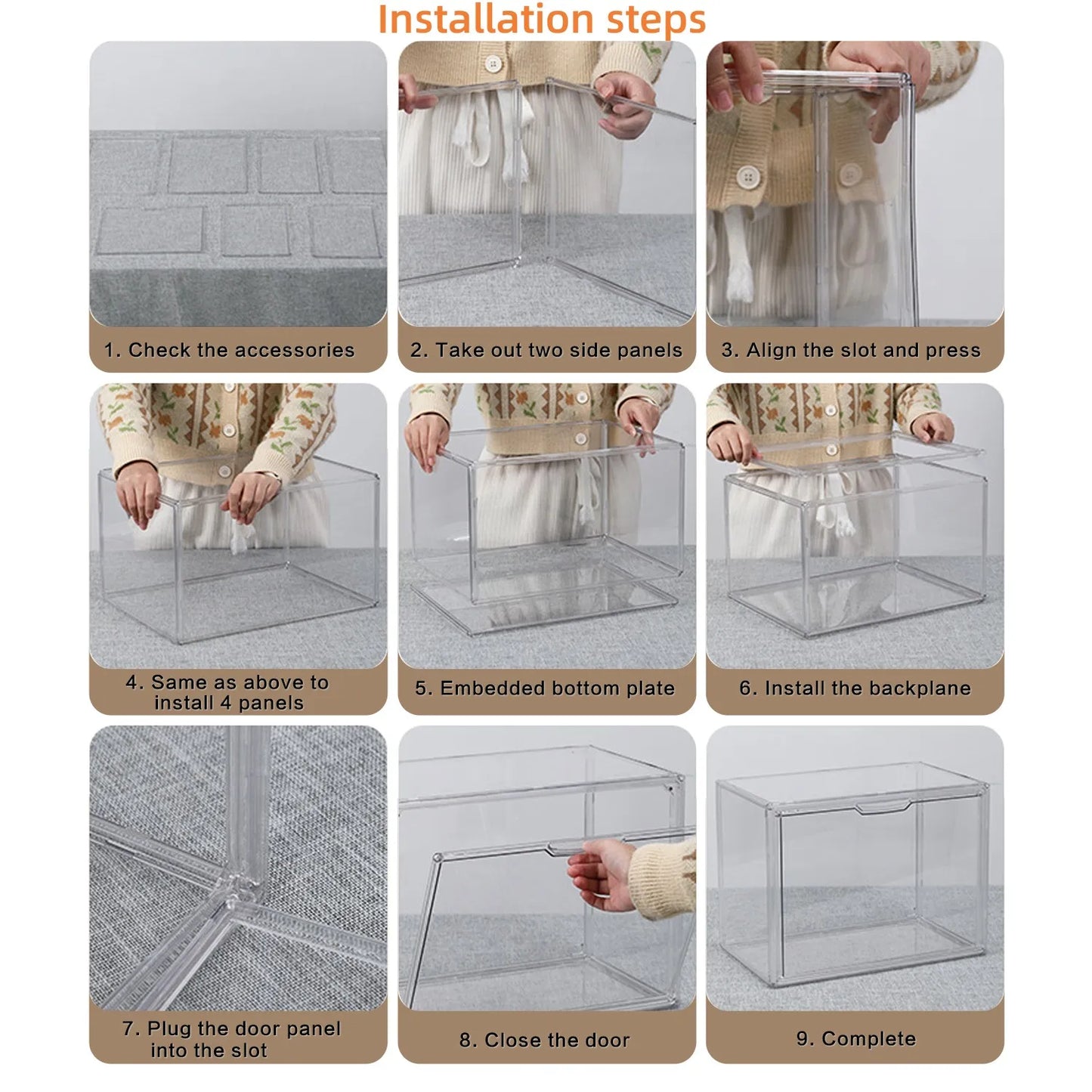 Installation steps

1. Check the accessories

2. Take out two side panels

3. Align the slot and press

4. Same as above to install 4 panels

5. Embedded bottom plate

6. Install the backplane

7. Plug the door panel into the slot

8. Close the door

9. Complete